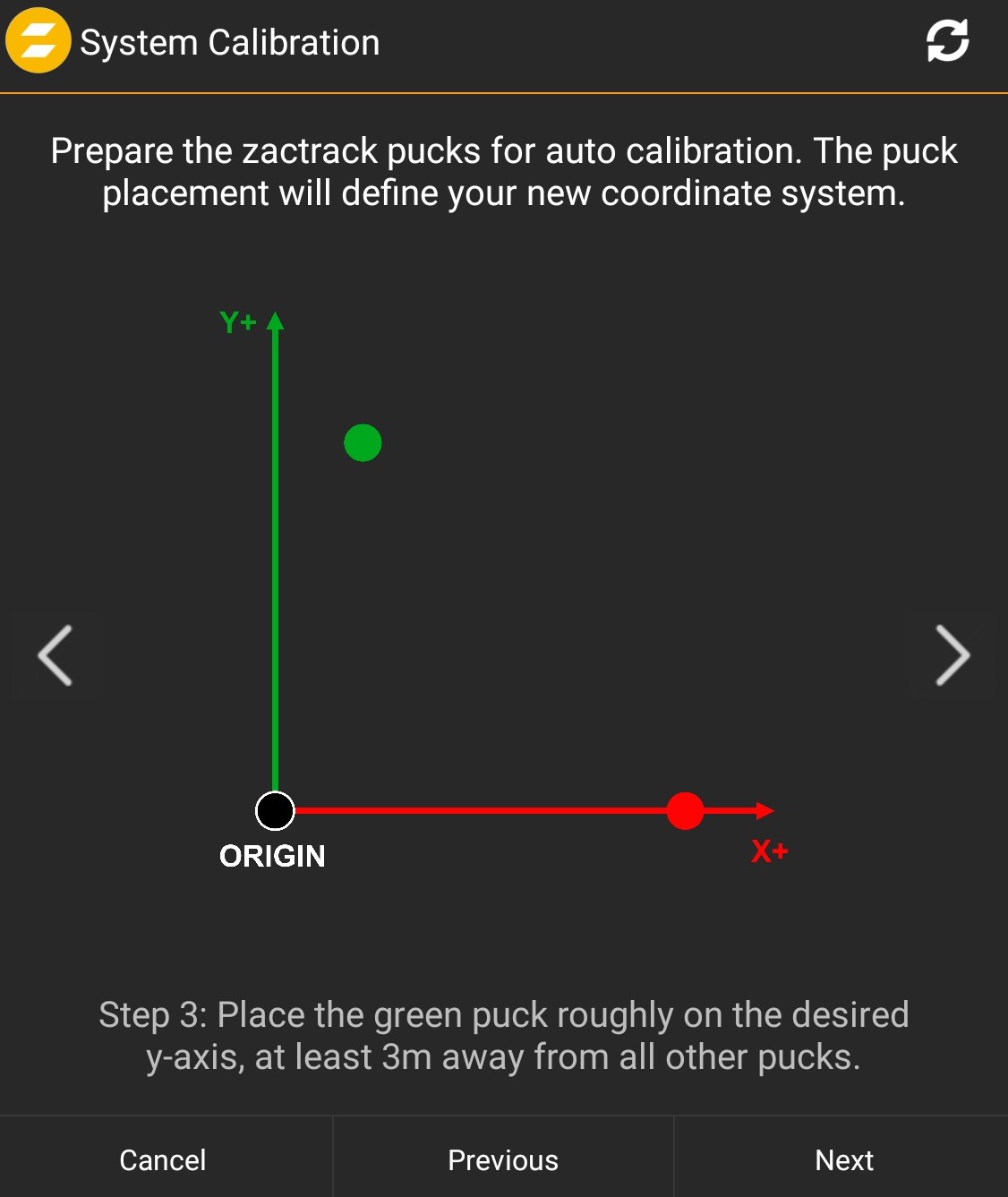 System Calibration

Prepare the zactrack pucks for auto calibration. The puck placement will define your new coordinate system.

Y+

ORIGIN

X+

Step 3: Place the green puck roughly on the desired y-axis, at least 3m away from all other pucks.

Cancel

Previous

Next