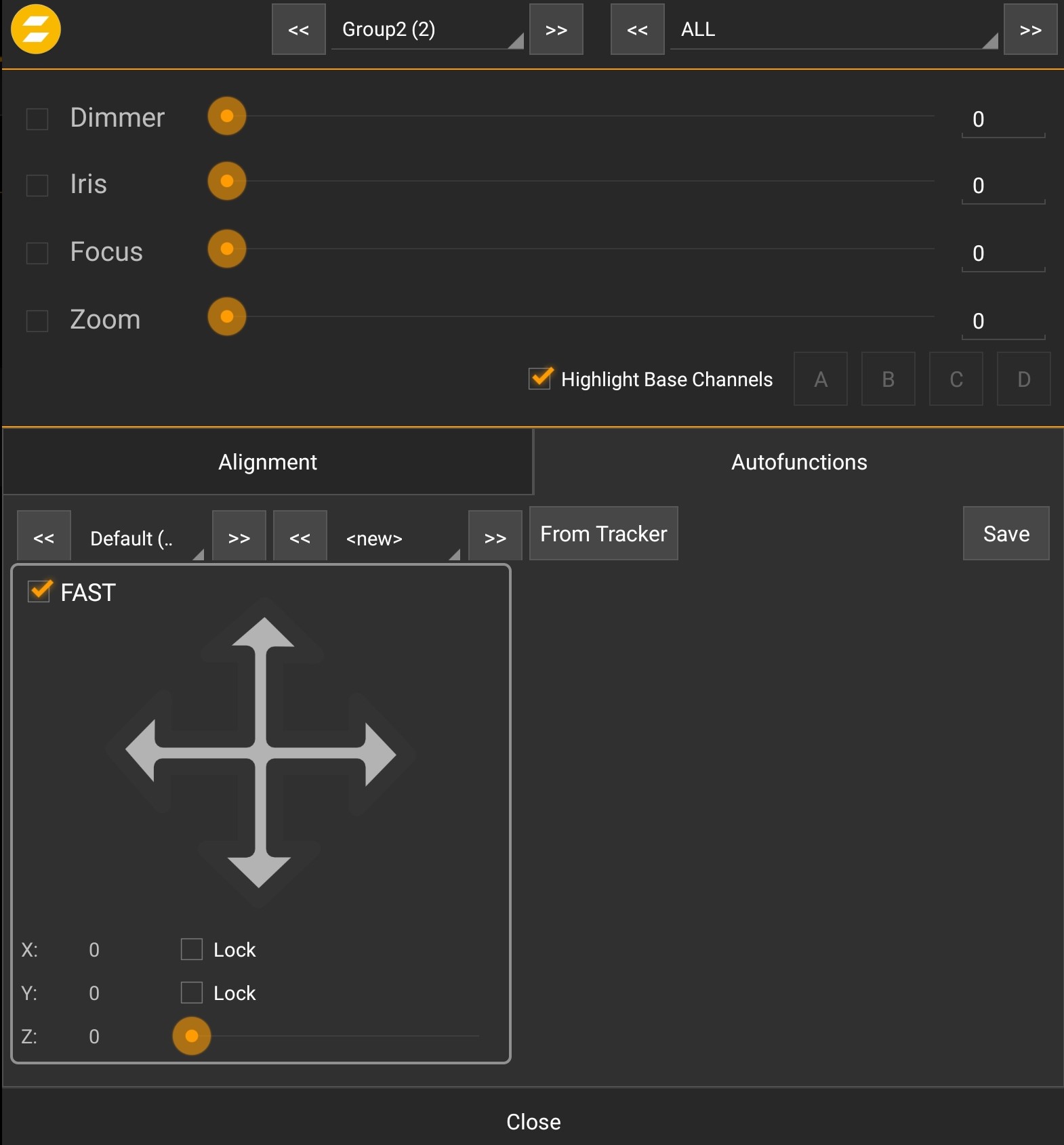 << Group2 (2) >> << ALL >>

Dimmer 0

Iris 0

Focus 0

Zoom 0

Highlight Base Channels A B C D

Alignment

Autofunctions

<< Default (.. >> << <new> >> From Tracker Save

FAST

X: 0 Lock

Y: 0 Lock

Z: 0

Close